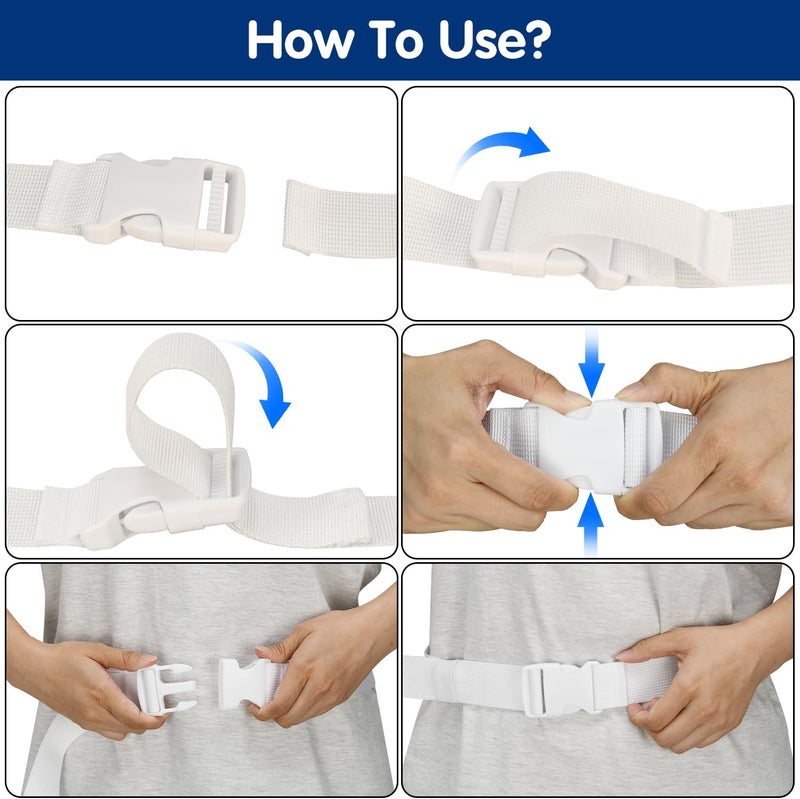 How To Use?